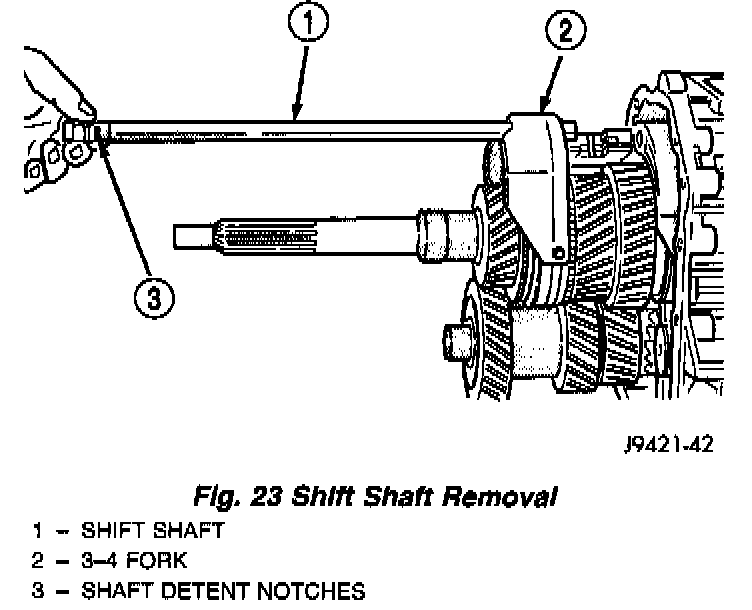 1

2

3

J9421-42

Fig. 23 Shift Shaft Removal

1 – SHIFT SHAFT
2 – 3–4 FORK
3 – SHAFT DETENT NOTCHES