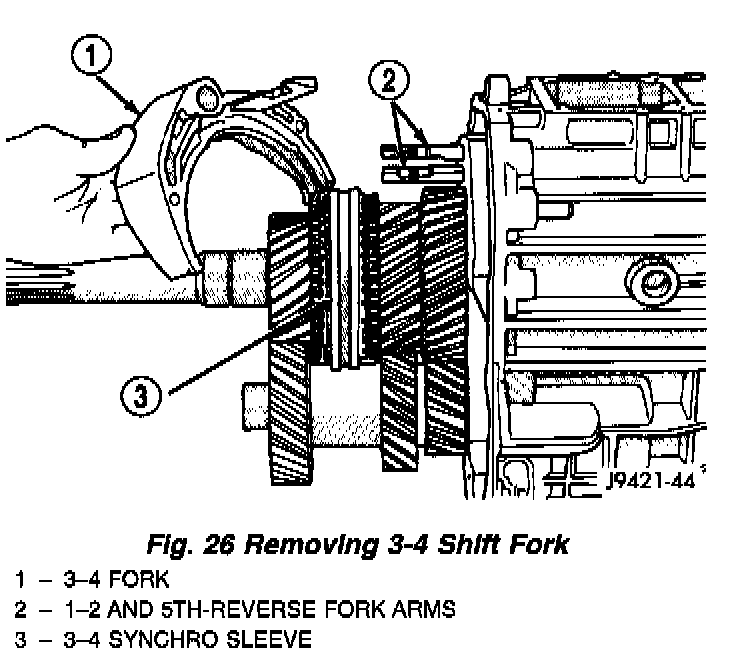 1

2

3

J9421-44

Fig. 26 Removing 3-4 Shift Fork

1 – 3–4 FORK
2 – 1–2 AND 5TH-REVERSE FORK ARMS
3 – 3–4 SYNCHRO SLEEVE