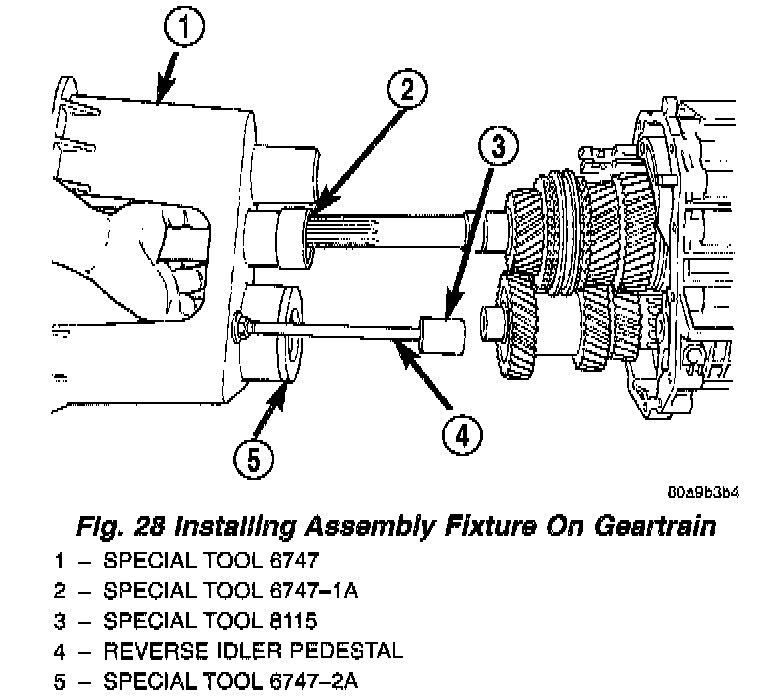 1

2

3

4

5

80a9b3b4

Fig. 28 Installing Assembly Fixture On Geartrain

1 – SPECIAL TOOL 6747
2 – SPECIAL TOOL 6747–1A
3 – SPECIAL TOOL 8115
4 – REVERSE IDLER PEDESTAL
5 – SPECIAL TOOL 6747–2A