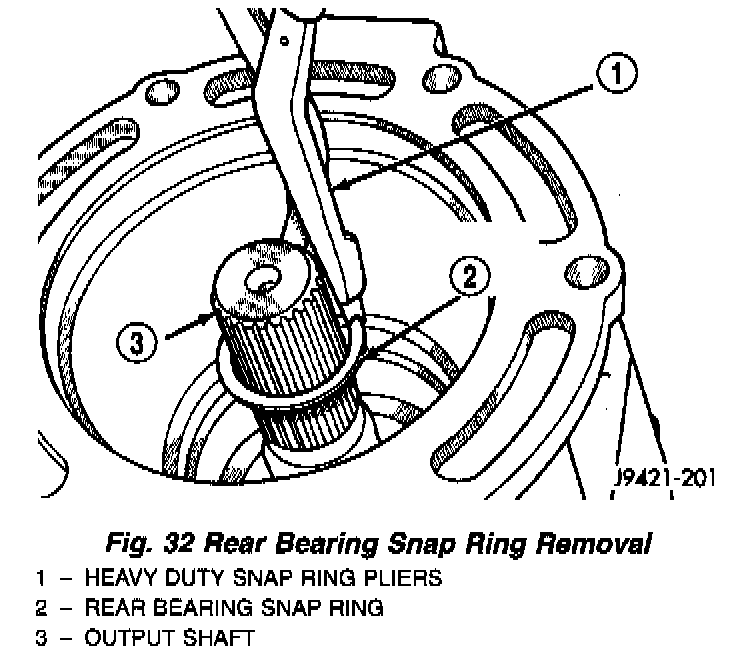 1

2

3

J9421-201

Fig. 32 Rear Bearing Snap Ring Removal

1 – HEAVY DUTY SNAP RING PLIERS
2 – REAR BEARING SNAP RING
3 – OUTPUT SHAFT