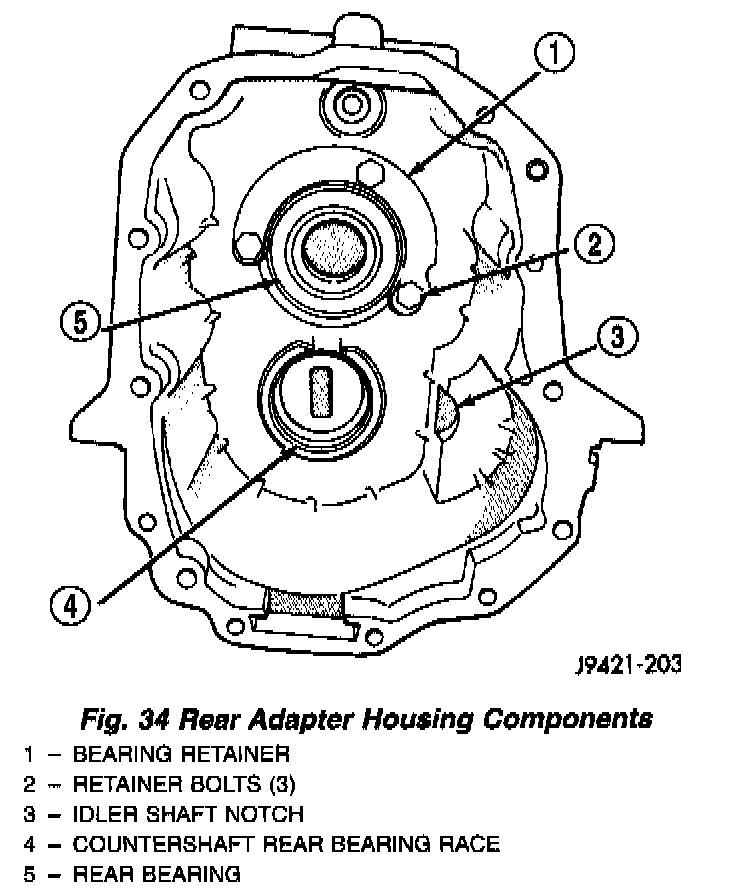 1
2
5
3
4

J9421-203

Fig. 34 Rear Adapter Housing Components

1 – BEARING RETAINER
2 – RETAINER BOLTS (3)
3 – IDLER SHAFT NOTCH
4 – COUNTERSHAFT REAR BEARING RACE
5 – REAR BEARING