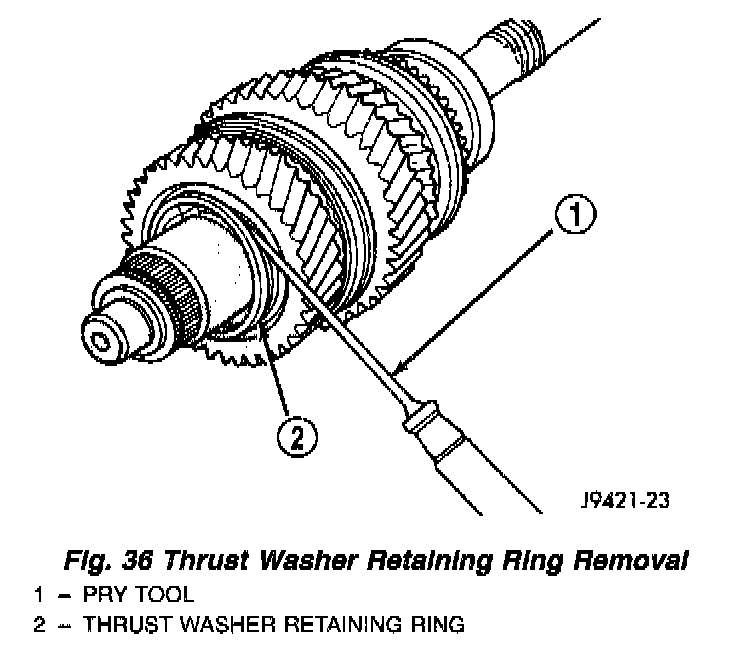 1

2

J9421-23

Fig. 36 Thrust Washer Retaining Ring Removal
1 – PRY TOOL
2 – THRUST WASHER RETAINING RING