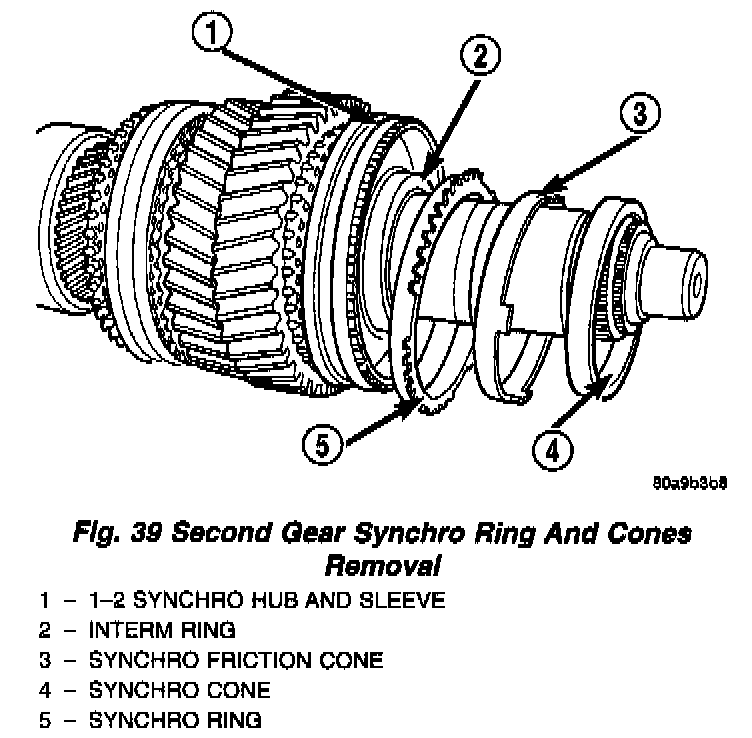 1
2
3
5
4
80a9b3b8

Fig. 39 Second Gear Synchro Ring And Cones Removal

1 – 1–2 SYNCHRO HUB AND SLEEVE
2 – INTERM RING
3 – SYNCHRO FRICTION CONE
4 – SYNCHRO CONE
5 – SYNCHRO RING