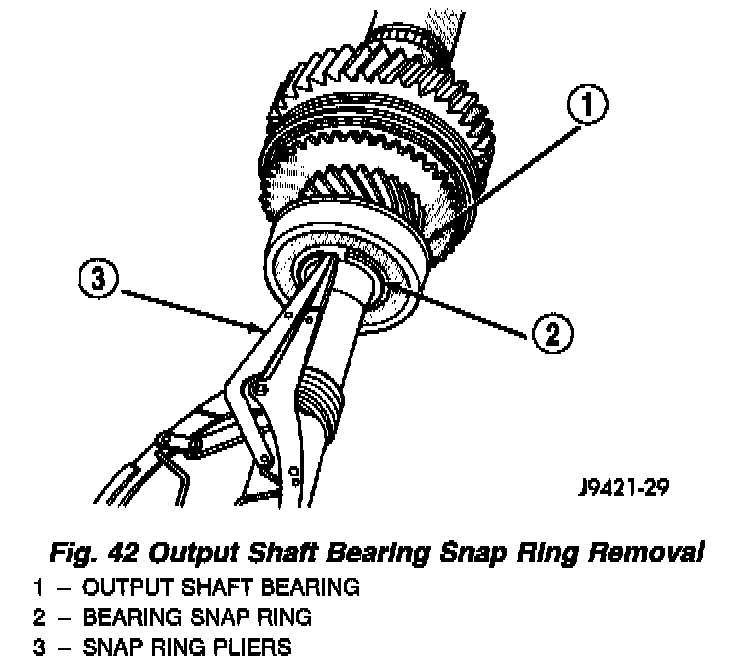 1
3
2
J9421-29

Fig. 42 Output Shaft Bearing Snap Ring Removal
1 – OUTPUT SHAFT BEARING
2 – BEARING SNAP RING
3 – SNAP RING PLIERS