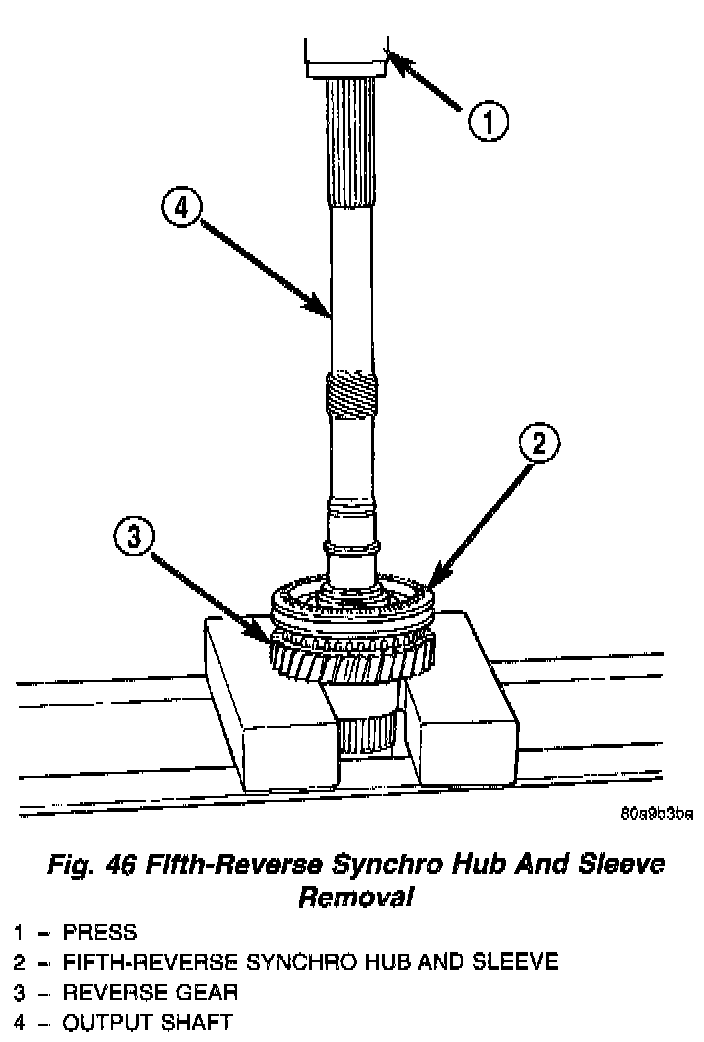 1

4

2

3

80a9b3ba

Fig. 46 Fifth-Reverse Synchro Hub And Sleeve Removal

1 – PRESS
2 – FIFTH-REVERSE SYNCHRO HUB AND SLEEVE
3 – REVERSE GEAR
4 – OUTPUT SHAFT