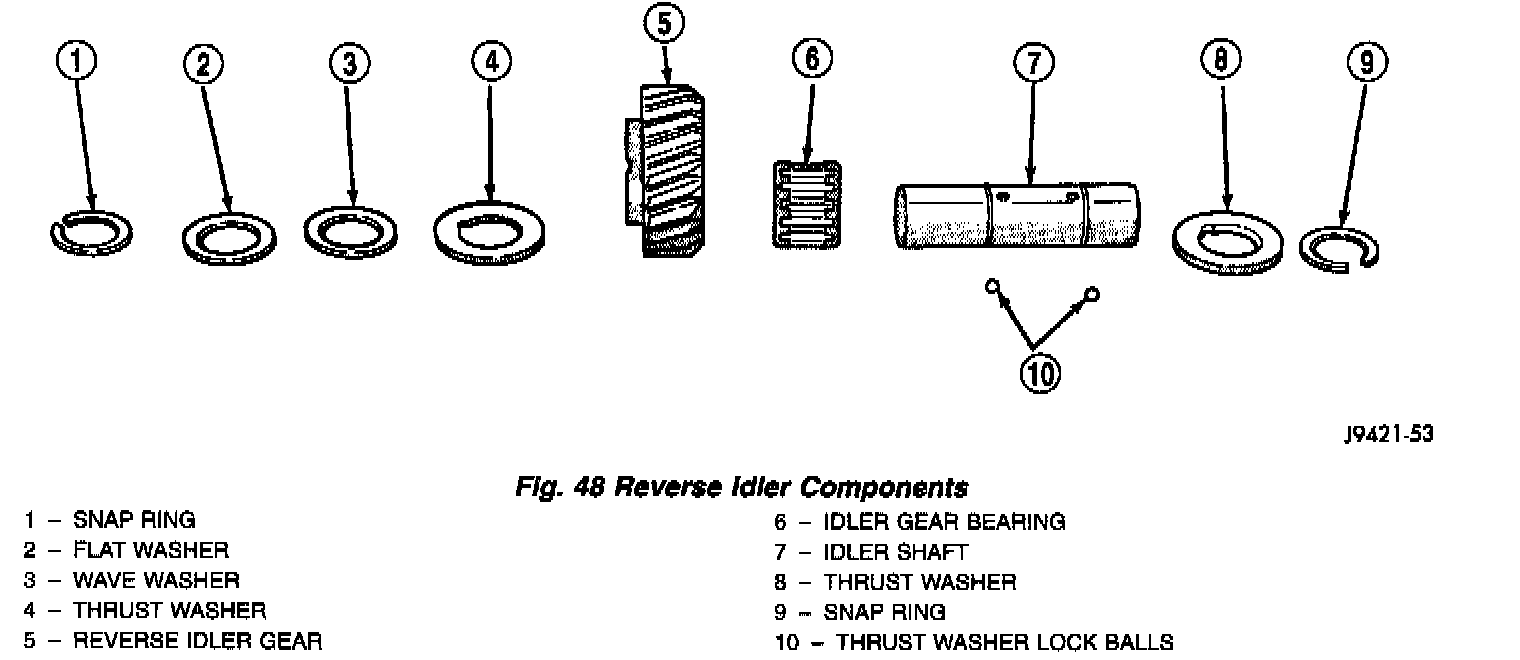 1
2
3
4
5
6
7
8
9
10

J9421-53

Fig. 48 Reverse Idler Components

1 – SNAP RING
2 – FLAT WASHER
3 – WAVE WASHER
4 – THRUST WASHER
5 – REVERSE IDLER GEAR

6 – IDLER GEAR BEARING
7 – IDLER SHAFT
8 – THRUST WASHER
9 – SNAP RING
10 – THRUST WASHER LOCK BALLS