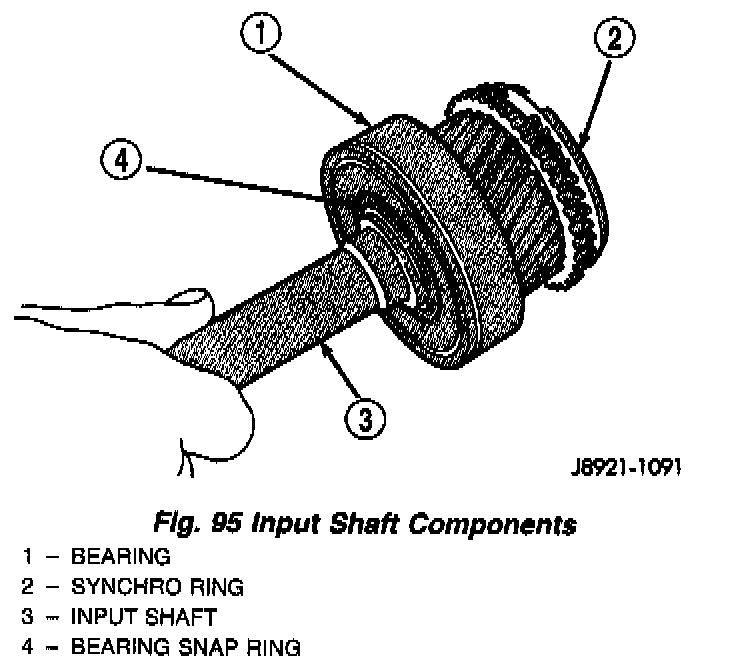 1

2

4

3

J8921-1091

Fig. 95 Input Shaft Components

1 – BEARING
2 – SYNCHRO RING
3 – INPUT SHAFT
4 – BEARING SNAP RING