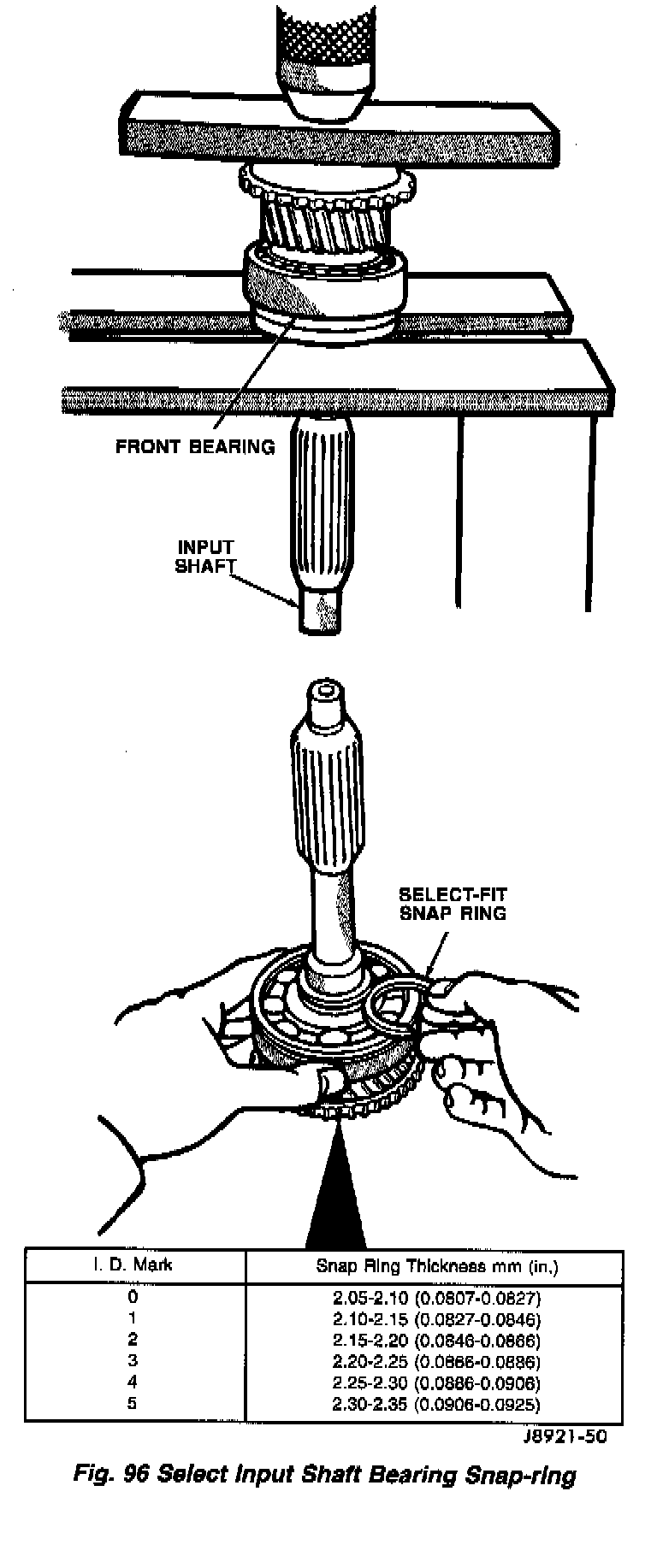 FRONT BEARING

INPUT SHAFT

SELECT-FIT SNAP RING

| I. D. Mark | Snap Ring Thickness mm (in.) |
|---|---|
| 0 | 2.05-2.10 (0.0807-0.0827) |
| 1 | 2.10-2.15 (0.0827-0.0846) |
| 2 | 2.15-2.20 (0.0846-0.0866) |
| 3 | 2.20-2.25 (0.0866-0.0886) |
| 4 | 2.25-2.30 (0.0886-0.0906) |
| 5 | 2.30-2.35 (0.0906-0.0925) |

J8921-50

Fig. 96 Select Input Shaft Bearing Snap-ring