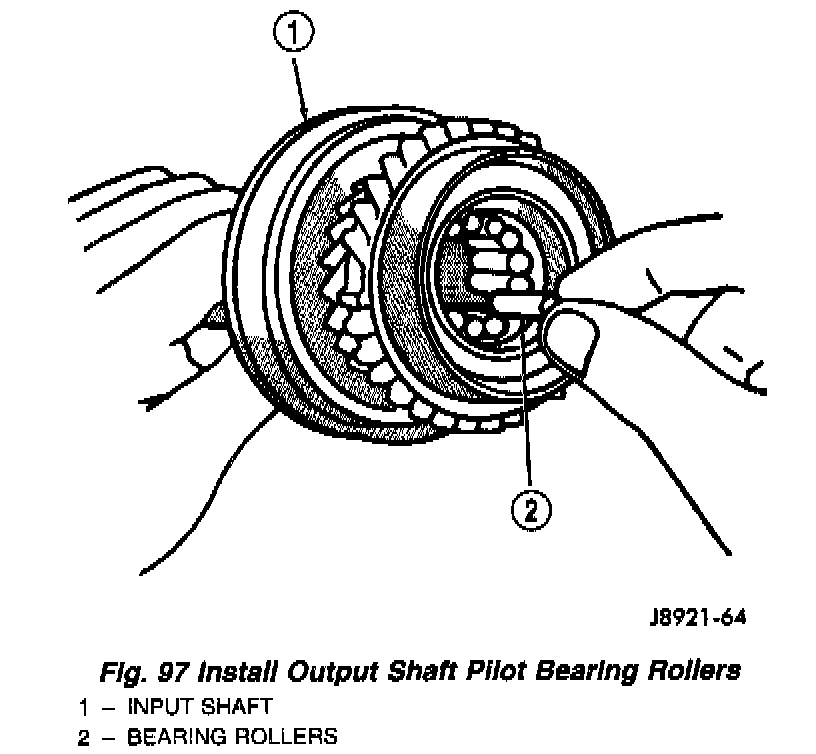 1

2

J8921-64

Fig. 97 Install Output Shaft Pilot Bearing Rollers
1 – INPUT SHAFT
2 – BEARING ROLLERS