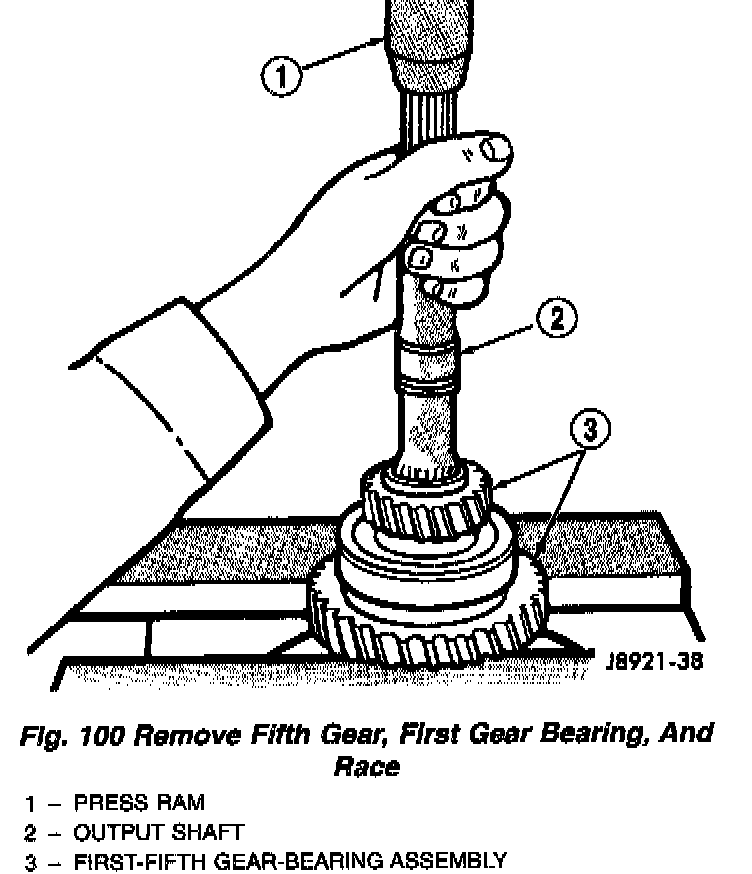 1
2
3
J8921-38

Fig. 100 Remove Fifth Gear, First Gear Bearing, And Race

1 – PRESS RAM
2 – OUTPUT SHAFT
3 – FIRST-FIFTH GEAR-BEARING ASSEMBLY