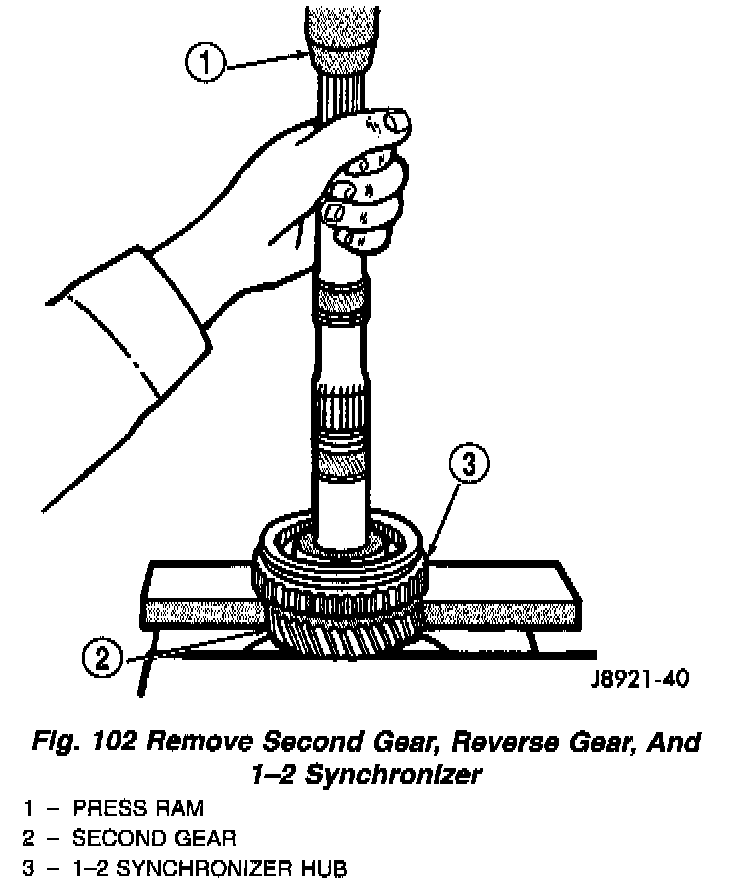 1

3

2

J8921-40

Fig. 102 Remove Second Gear, Reverse Gear, And 1–2 Synchronizer

1 – PRESS RAM
2 – SECOND GEAR
3 – 1–2 SYNCHRONIZER HUB