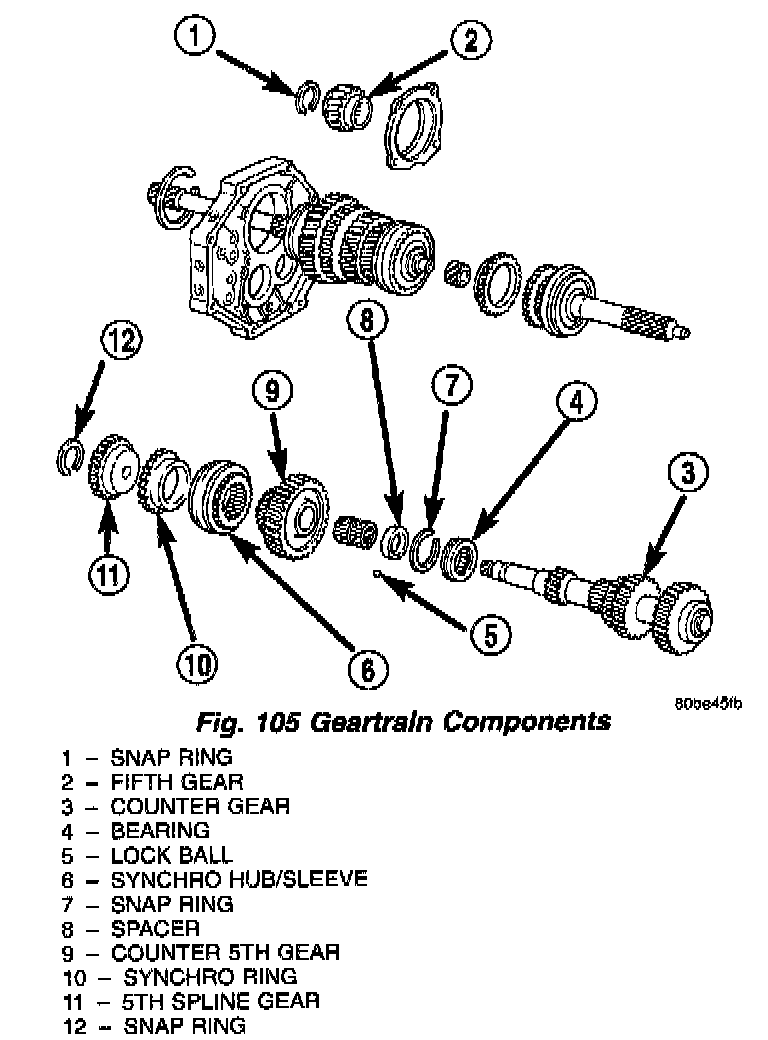 1
2
12
8
9
7
4
3
11
10
6
5
80be45fb

Fig. 105 Geartrain Components

1 – SNAP RING
2 – FIFTH GEAR
3 – COUNTER GEAR
4 – BEARING
5 – LOCK BALL
6 – SYNCHRO HUB/SLEEVE
7 – SNAP RING
8 – SPACER
9 – COUNTER 5TH GEAR
10 – SYNCHRO RING
11 – 5TH SPLINE GEAR
12 – SNAP RING