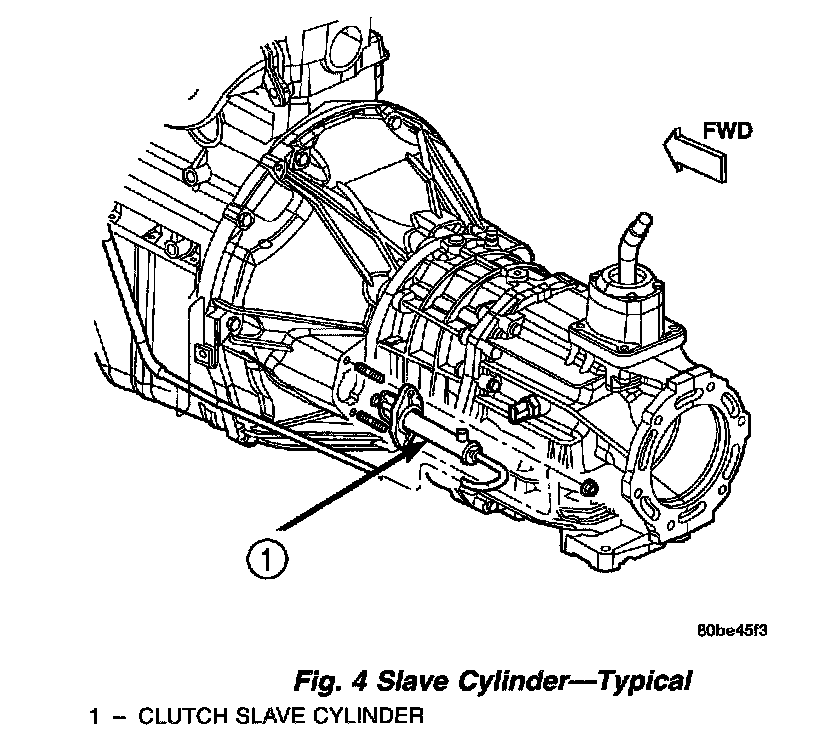 FWD

1

80be45f3

Fig. 4 Slave Cylinder—Typical

1 – CLUTCH SLAVE CYLINDER