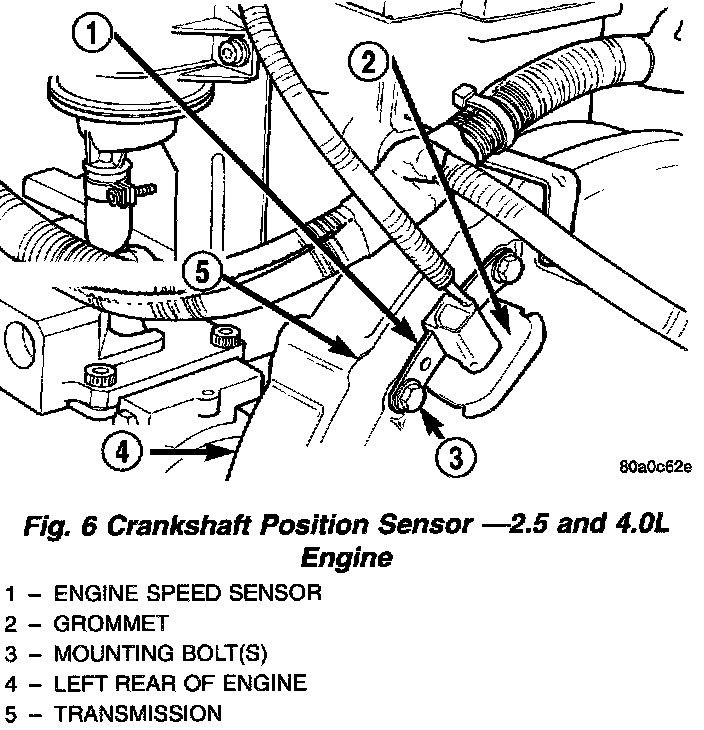 1
2
5
4
3
80a0c62e

Fig. 6 Crankshaft Position Sensor —2.5 and 4.0L Engine

1 – ENGINE SPEED SENSOR
2 – GROMMET
3 – MOUNTING BOLT(S)
4 – LEFT REAR OF ENGINE
5 – TRANSMISSION