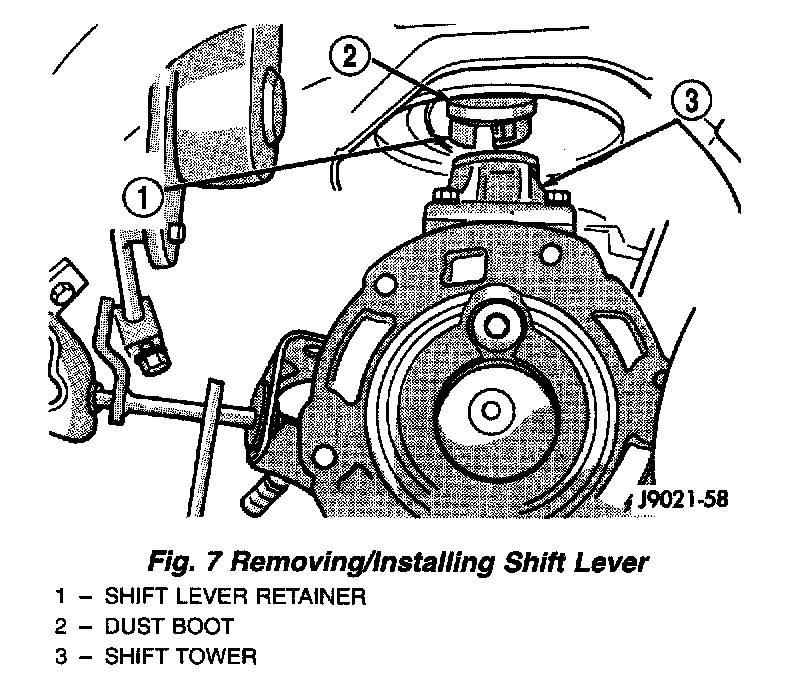 2

3

1

J9021-58

Fig. 7 Removing/Installing Shift Lever

1 – SHIFT LEVER RETAINER
2 – DUST BOOT
3 – SHIFT TOWER