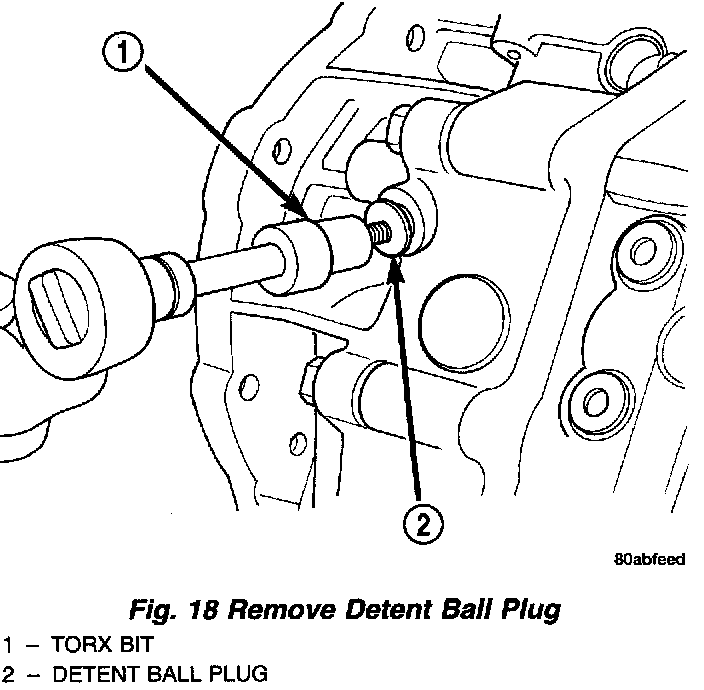 1

2

80abfeed

Fig. 18 Remove Detent Ball Plug

1 – TORX BIT

2 – DETENT BALL PLUG