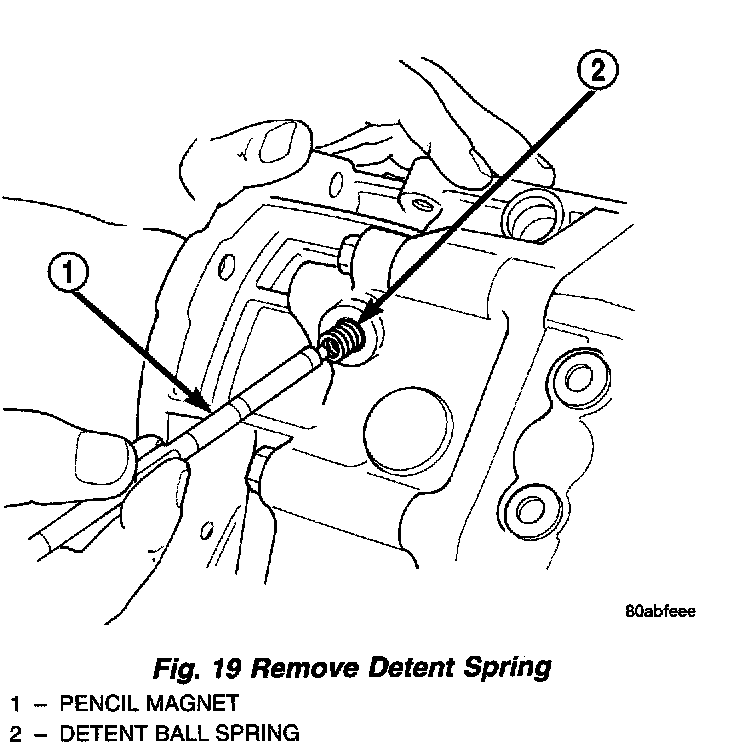 2

1

80abfeee

Fig. 19 Remove Detent Spring

1 – PENCIL MAGNET

2 – DETENT BALL SPRING