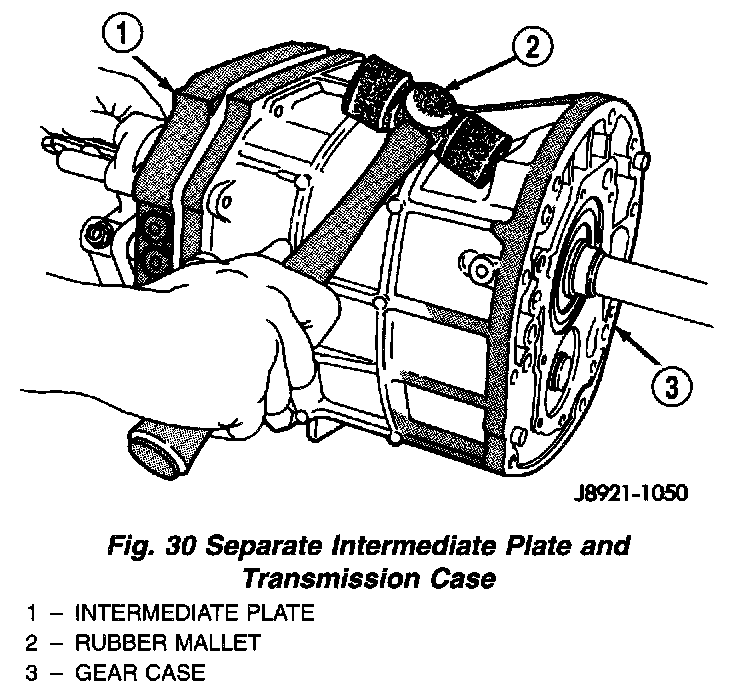 1

2

3

J8921-1050

Fig. 30 Separate Intermediate Plate and Transmission Case

1 – INTERMEDIATE PLATE
2 – RUBBER MALLET
3 – GEAR CASE