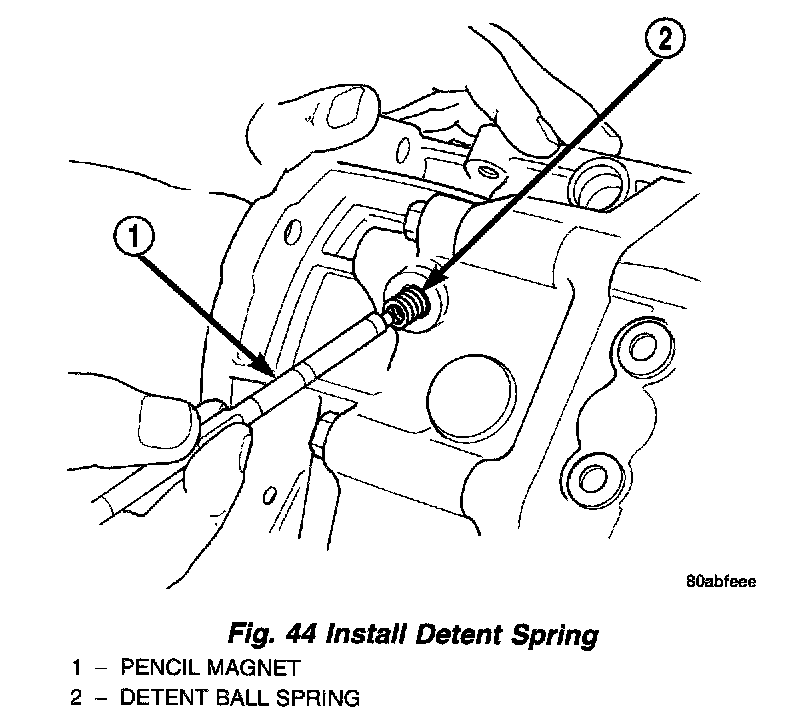 2

1

80abfeee

Fig. 44 Install Detent Spring

1 – PENCIL MAGNET
2 – DETENT BALL SPRING