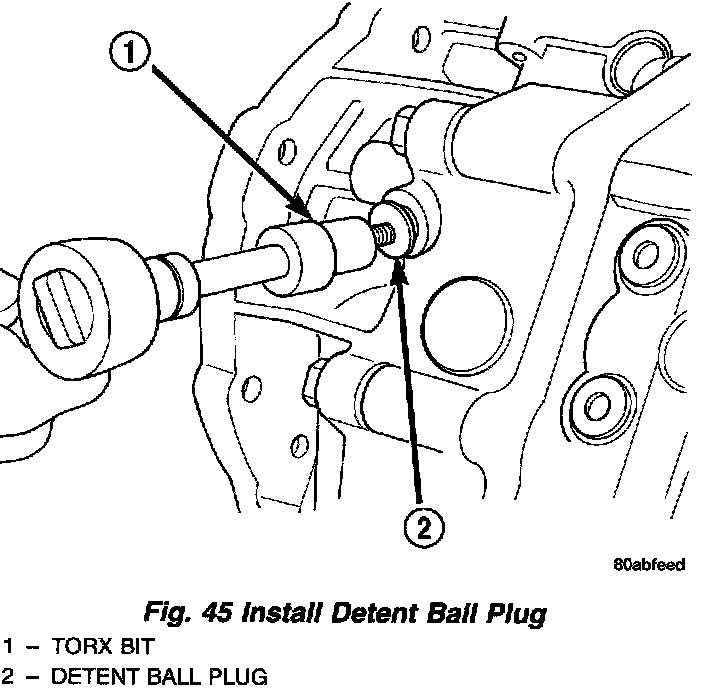 1

2

80abfeed

Fig. 45 Install Detent Ball Plug

1 – TORX BIT

2 – DETENT BALL PLUG