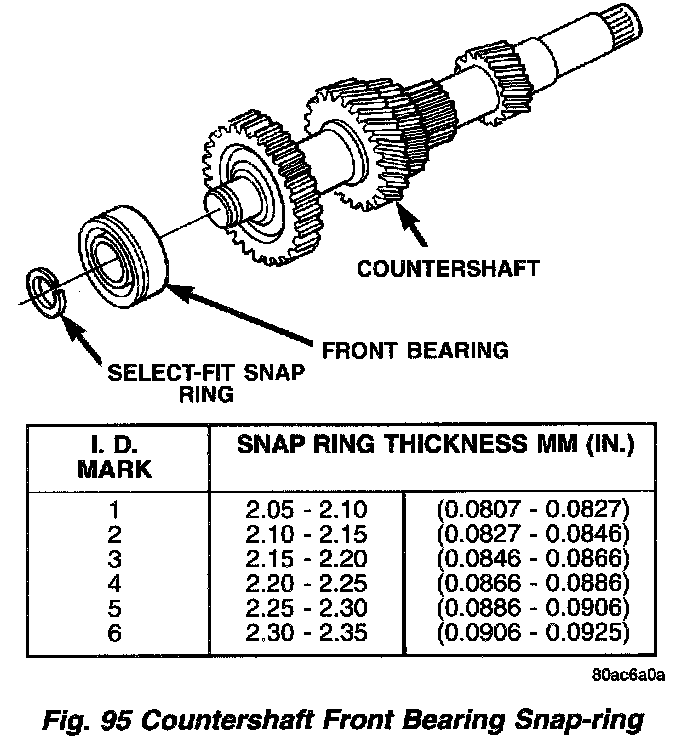 COUNTERSHAFT

FRONT BEARING

SELECT-FIT SNAP RING

| I. D. MARK | SNAP RING THICKNESS MM (IN.) | |
|---|---|---|
| 1 | 2.05 - 2.10 | (0.0807 - 0.0827) |
| 2 | 2.10 - 2.15 | (0.0827 - 0.0846) |
| 3 | 2.15 - 2.20 | (0.0846 - 0.0866) |
| 4 | 2.20 - 2.25 | (0.0866 - 0.0886) |
| 5 | 2.25 - 2.30 | (0.0886 - 0.0906) |
| 6 | 2.30 - 2.35 | (0.0906 - 0.0925) |

80ac6a0a

Fig. 95 Countershaft Front Bearing Snap-ring