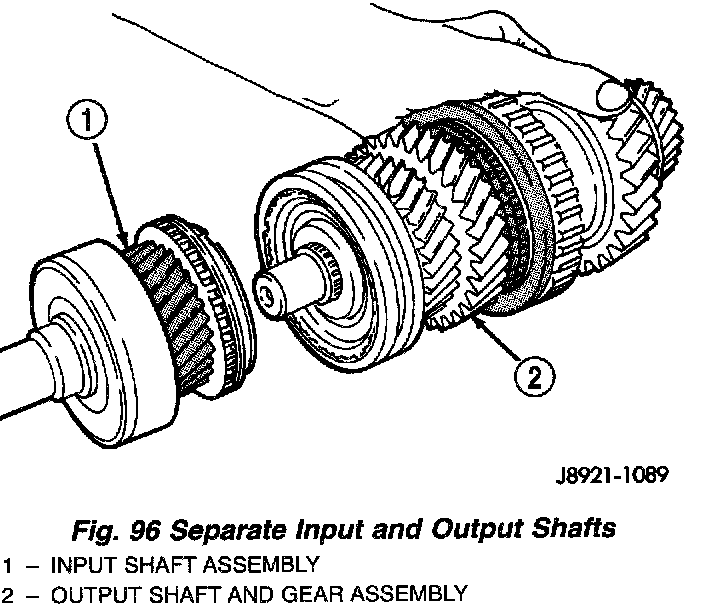 1

2

J8921-1089

Fig. 96 Separate Input and Output Shafts

1 – INPUT SHAFT ASSEMBLY
2 – OUTPUT SHAFT AND GEAR ASSEMBLY