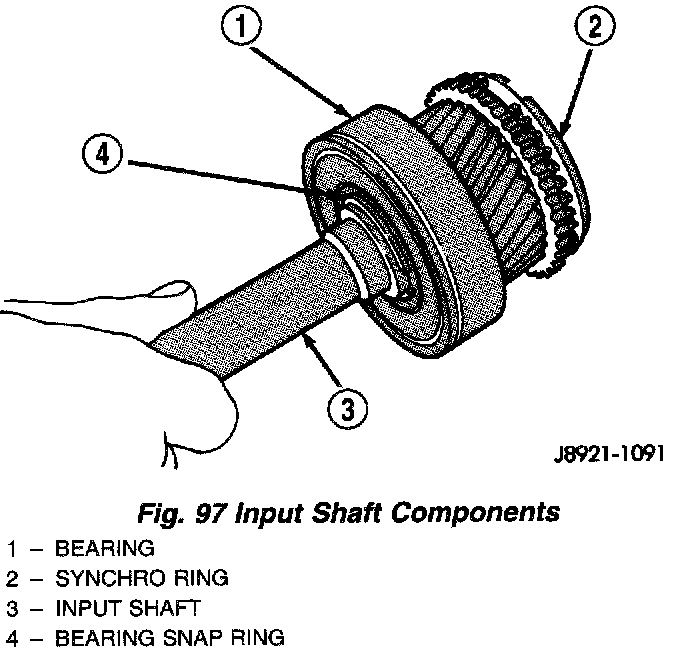 1

2

4

3

J8921-1091

Fig. 97 Input Shaft Components

1 – BEARING
2 – SYNCHRO RING
3 – INPUT SHAFT
4 – BEARING SNAP RING