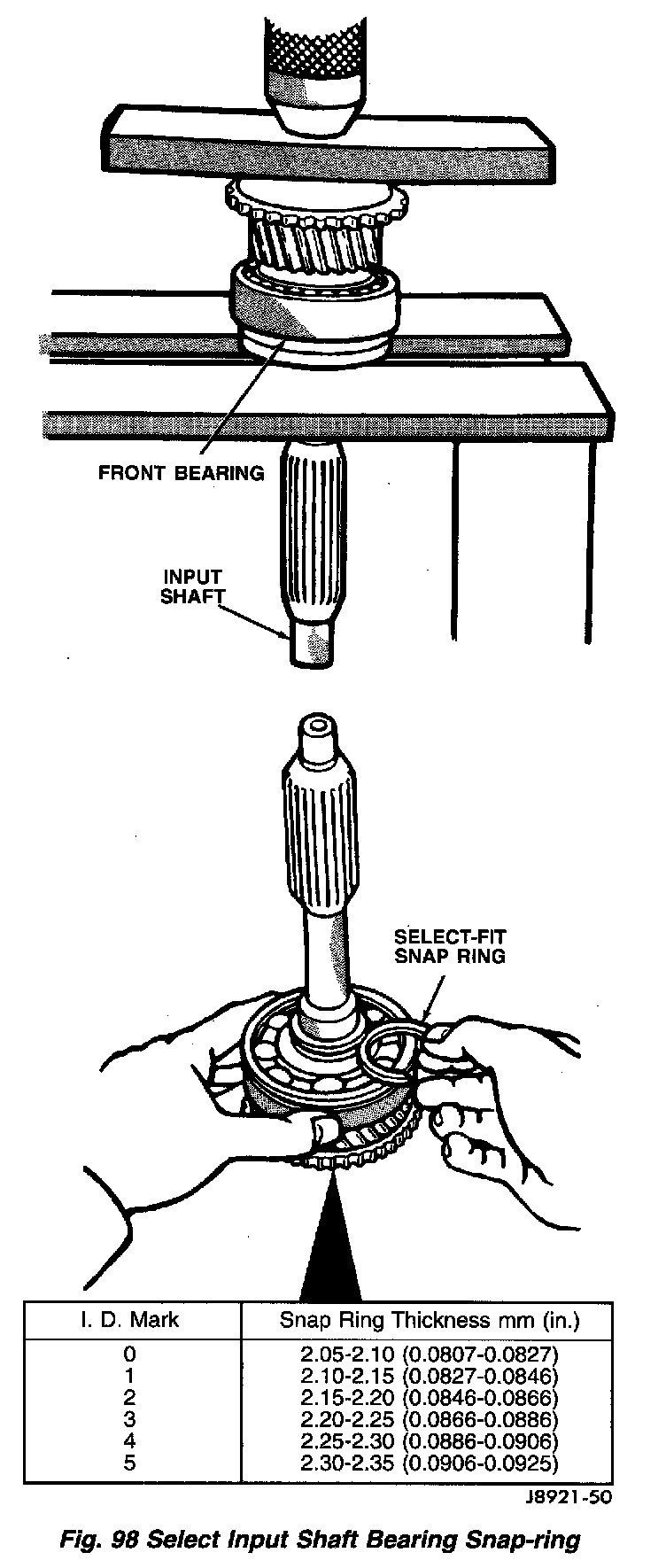 FRONT BEARING

INPUT SHAFT

SELECT-FIT SNAP RING

| I. D. Mark | Snap Ring Thickness mm (in.) |
|---|---|
| 0 | 2.05-2.10 (0.0807-0.0827) |
| 1 | 2.10-2.15 (0.0827-0.0846) |
| 2 | 2.15-2.20 (0.0846-0.0866) |
| 3 | 2.20-2.25 (0.0866-0.0886) |
| 4 | 2.25-2.30 (0.0886-0.0906) |
| 5 | 2.30-2.35 (0.0906-0.0925) |

J8921-50

Fig. 98 Select Input Shaft Bearing Snap-ring