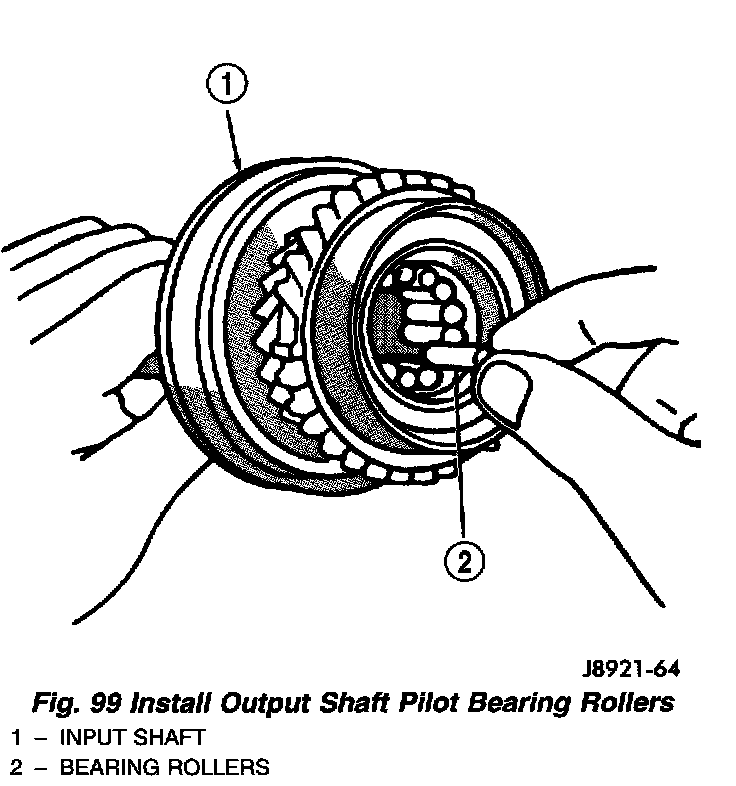 1

2

J8921-64

Fig. 99 Install Output Shaft Pilot Bearing Rollers

1 – INPUT SHAFT

2 – BEARING ROLLERS