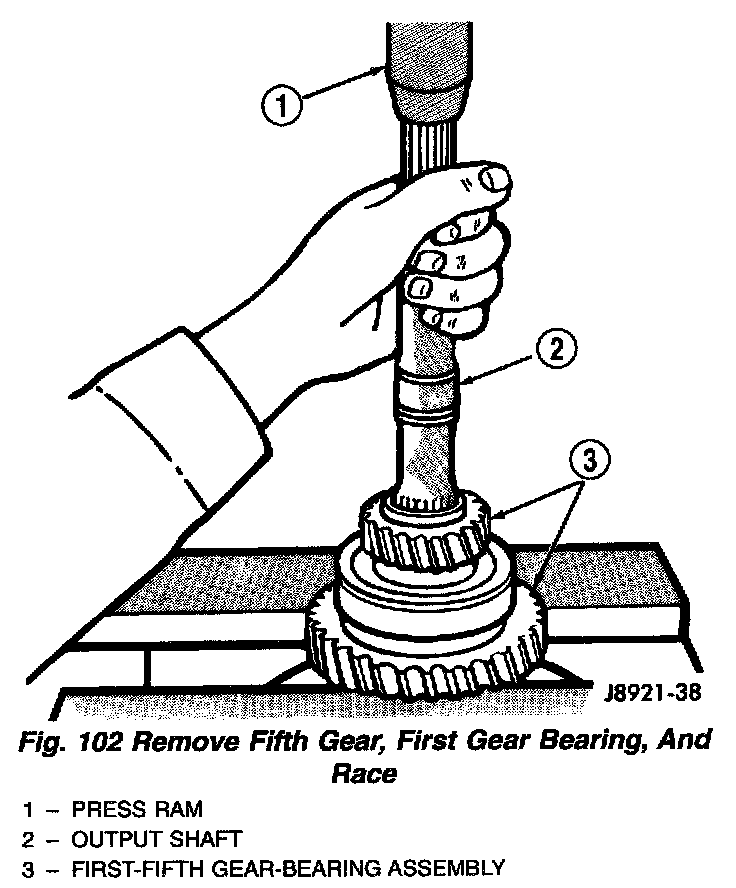 1
2
3
J8921-38

Fig. 102 Remove Fifth Gear, First Gear Bearing, And Race

1 – PRESS RAM
2 – OUTPUT SHAFT
3 – FIRST-FIFTH GEAR-BEARING ASSEMBLY