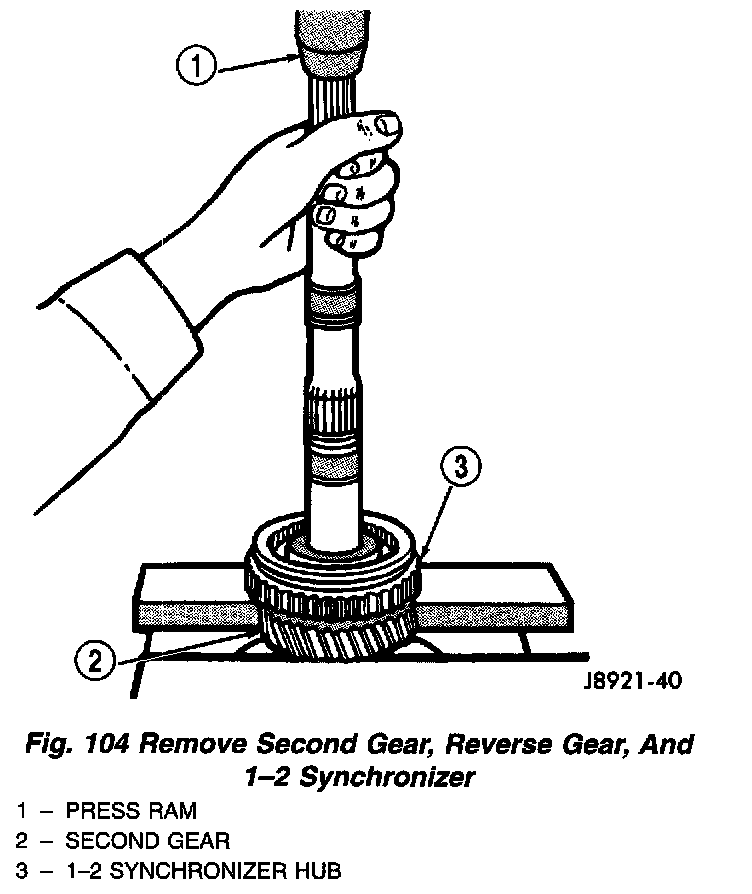 1

3

2

J8921-40

Fig. 104 Remove Second Gear, Reverse Gear, And 1–2 Synchronizer

1 – PRESS RAM
2 – SECOND GEAR
3 – 1–2 SYNCHRONIZER HUB