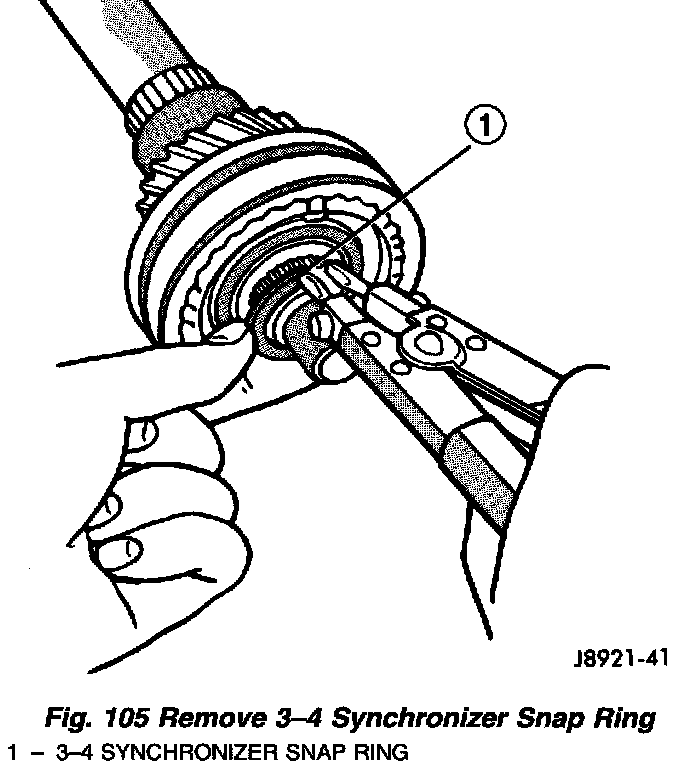 1

J8921-41

Fig. 105 Remove 3–4 Synchronizer Snap Ring

1 – 3–4 SYNCHRONIZER SNAP RING