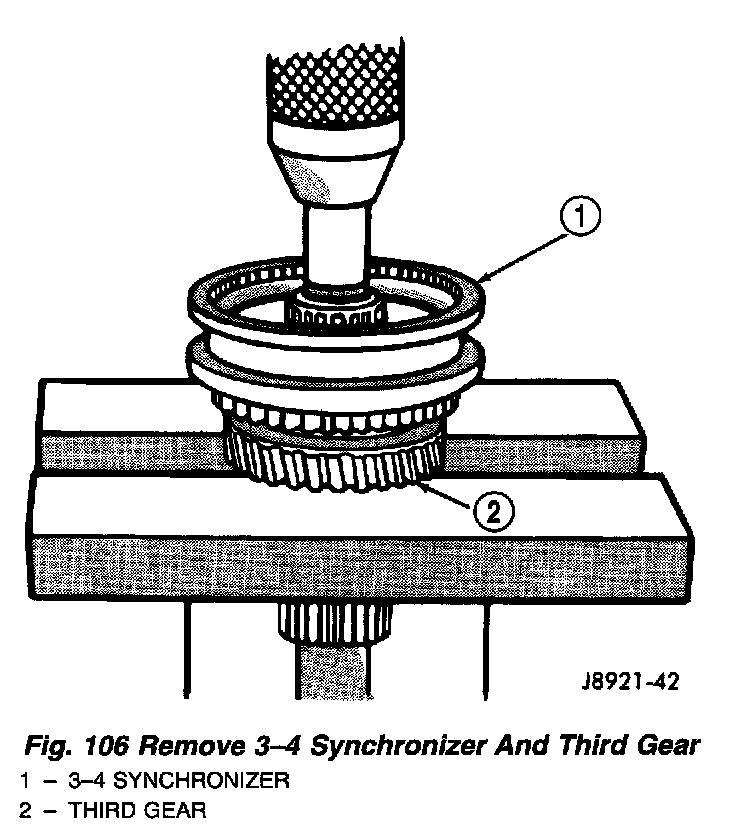 1

2

J8921-42

Fig. 106 Remove 3–4 Synchronizer And Third Gear

1 – 3–4 SYNCHRONIZER

2 – THIRD GEAR