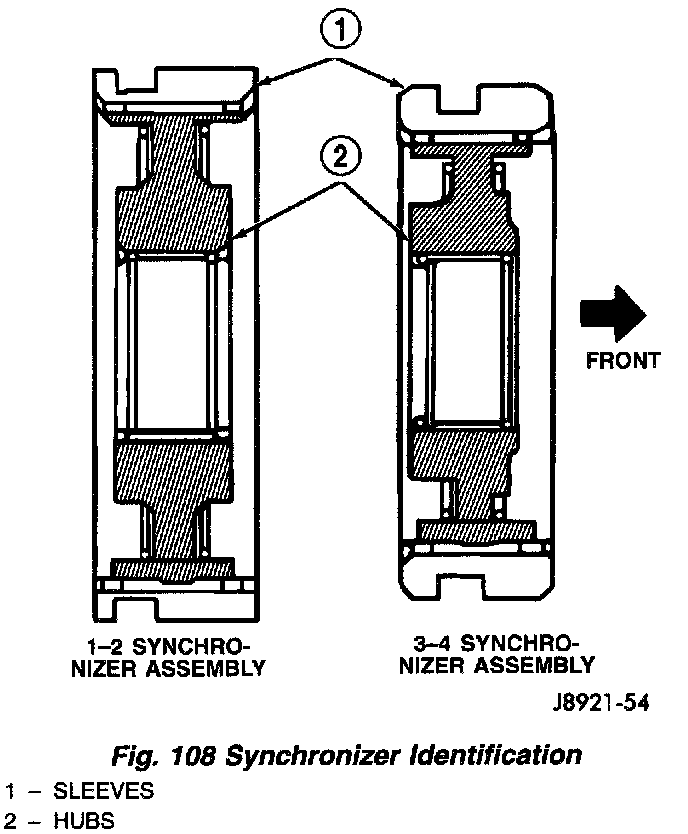 1

2

FRONT

1–2 SYNCHRONIZER ASSEMBLY

3–4 SYNCHRONIZER ASSEMBLY

J8921-54

Fig. 108 Synchronizer Identification

1 – SLEEVES
2 – HUBS