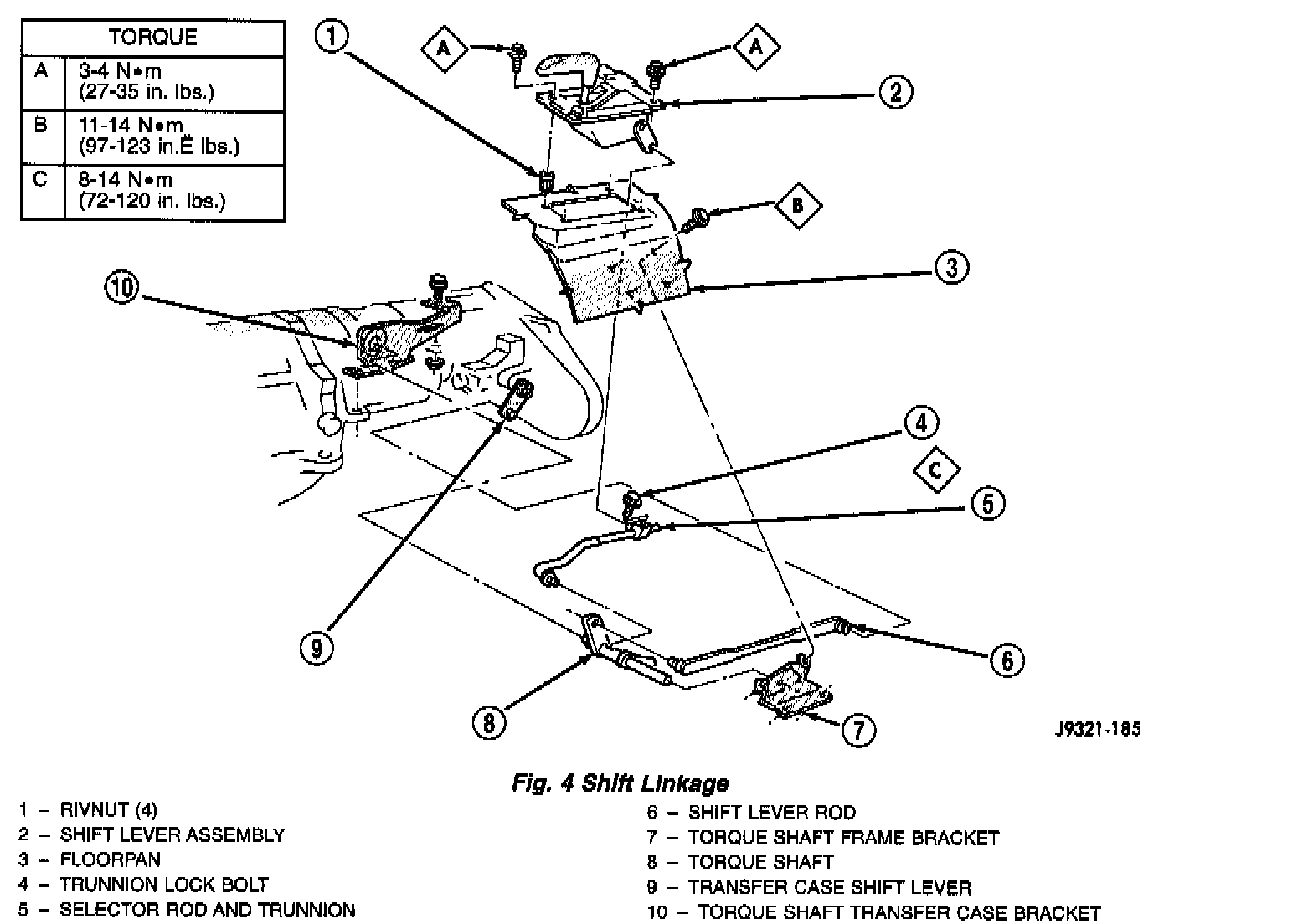 | TORQUE | |
|---|---|
| A | 3-4 N•m (27-35 in. lbs.) |
| B | 11-14 N•m (97-123 in.Ë lbs.) |
| C | 8-14 N•m (72-120 in. lbs.) |

1

A

A

2

B

3

10

4

C

5

9

6

8

7

J9321-185

Fig. 4 Shift Linkage

1 – RIVNUT (4)
2 – SHIFT LEVER ASSEMBLY
3 – FLOORPAN
4 – TRUNNION LOCK BOLT
5 – SELECTOR ROD AND TRUNNION

6 – SHIFT LEVER ROD
7 – TORQUE SHAFT FRAME BRACKET
8 – TORQUE SHAFT
9 – TRANSFER CASE SHIFT LEVER
10 – TORQUE SHAFT TRANSFER CASE BRACKET