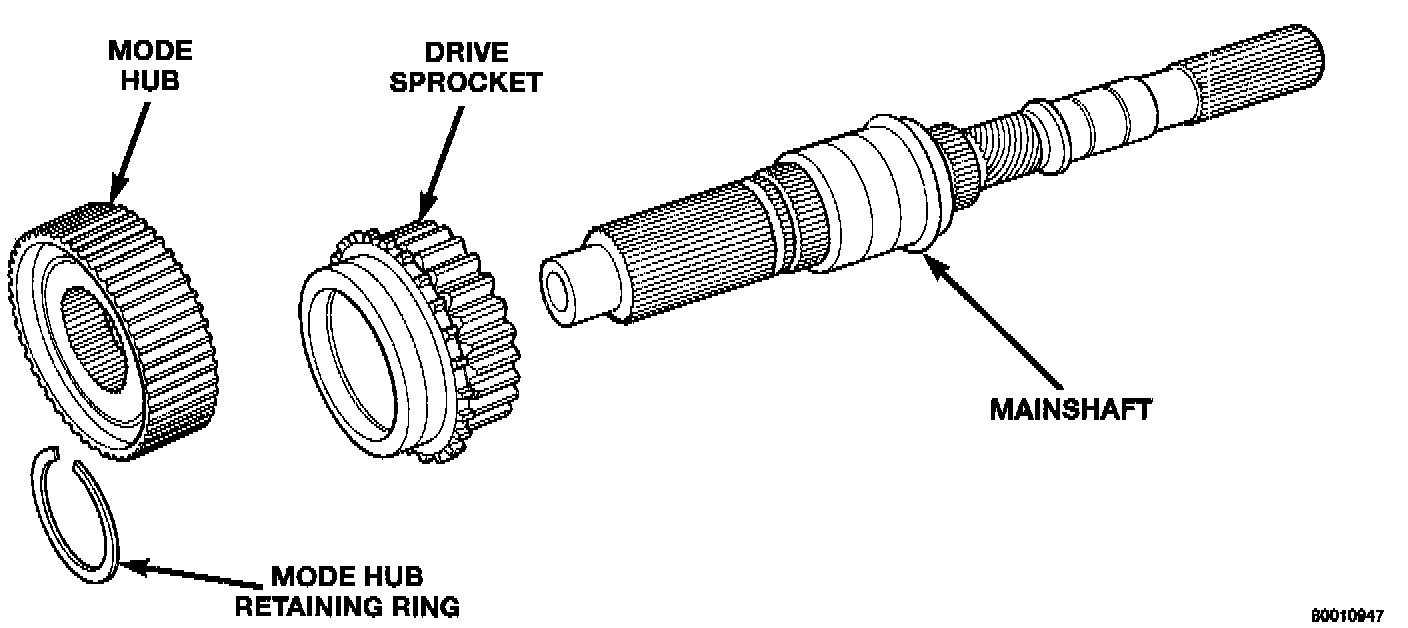 MODE HUB

DRIVE SPROCKET

MAINSHAFT

MODE HUB RETAINING RING

80010947