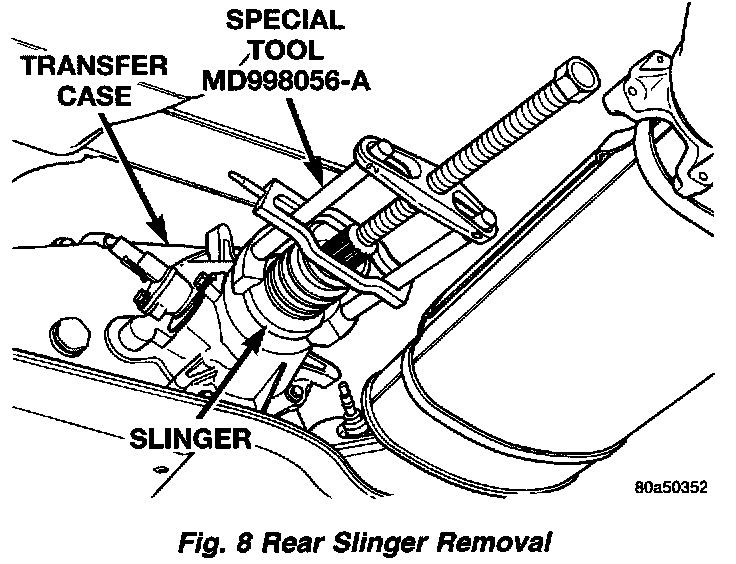 SPECIAL TOOL MD998056-A

TRANSFER CASE

SLINGER

80a50352

Fig. 8 Rear Slinger Removal