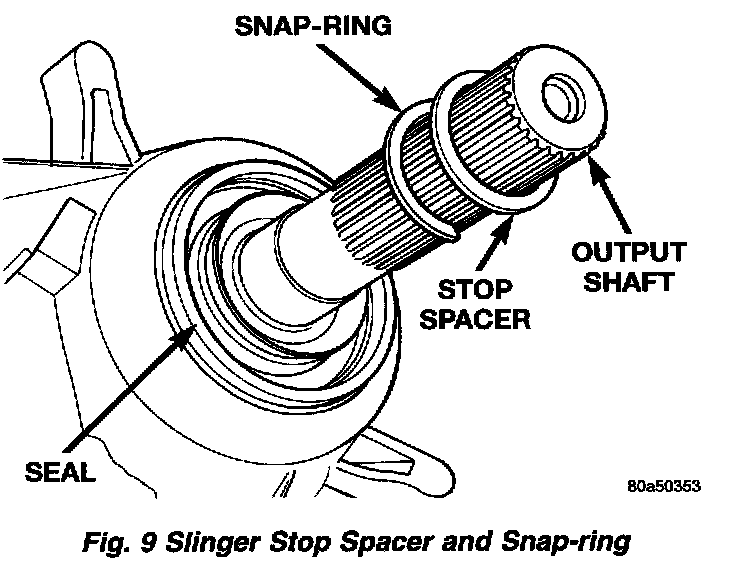 SNAP-RING

OUTPUT SHAFT

STOP SPACER

SEAL

80a50353

Fig. 9 Slinger Stop Spacer and Snap-ring