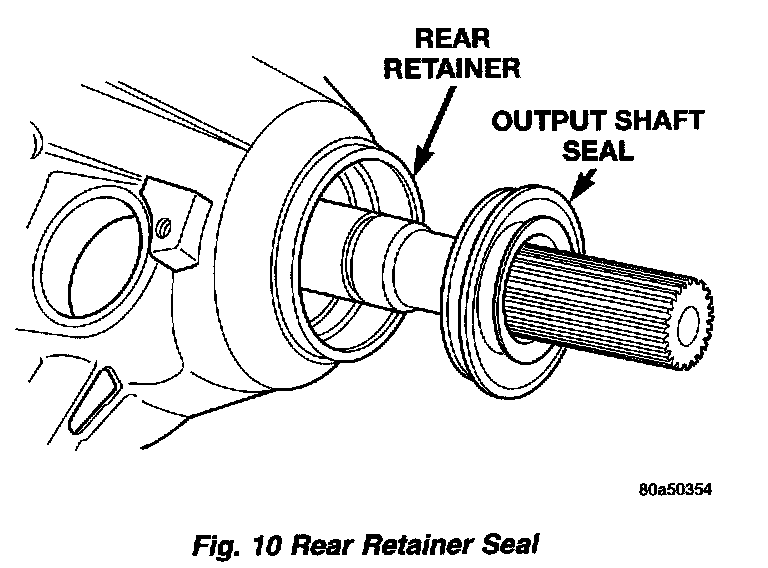 REAR RETAINER

OUTPUT SHAFT SEAL

80a50354

Fig. 10 Rear Retainer Seal