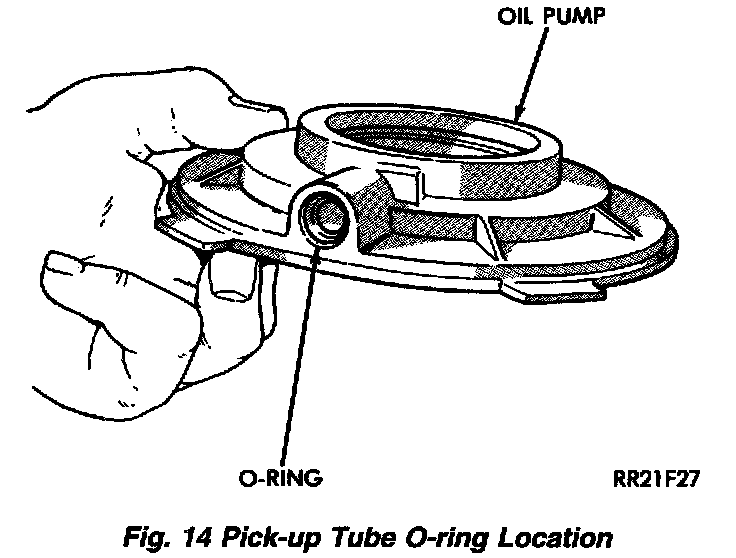 OIL PUMP

O-RING

RR21F27

Fig. 14 Pick-up Tube O-ring Location