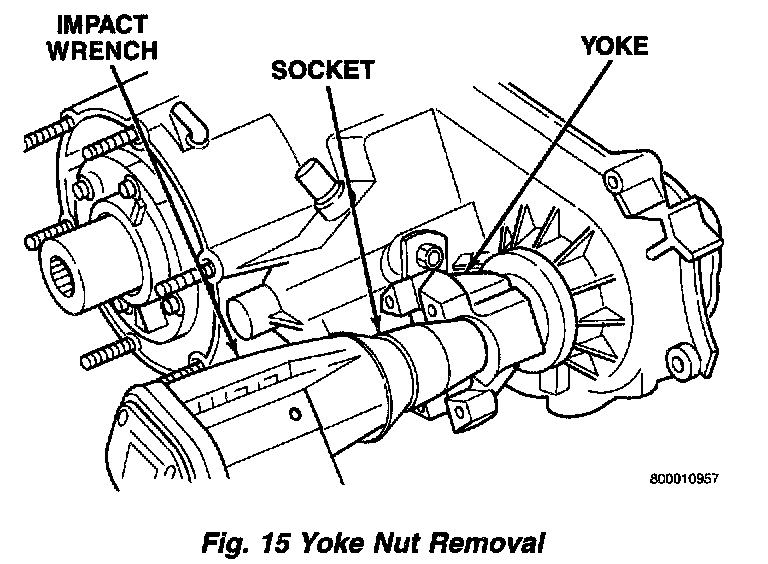 IMPACT WRENCH

SOCKET

YOKE

800010957

Fig. 15 Yoke Nut Removal