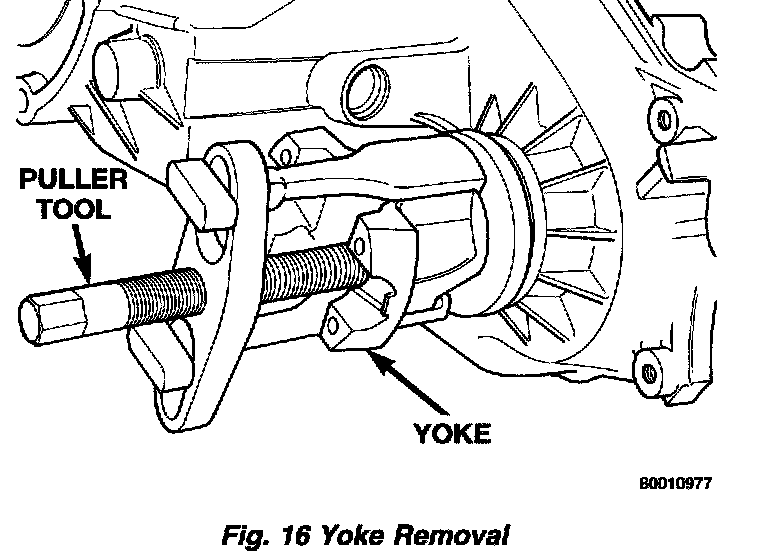 PULLER TOOL

YOKE

80010977

Fig. 16 Yoke Removal