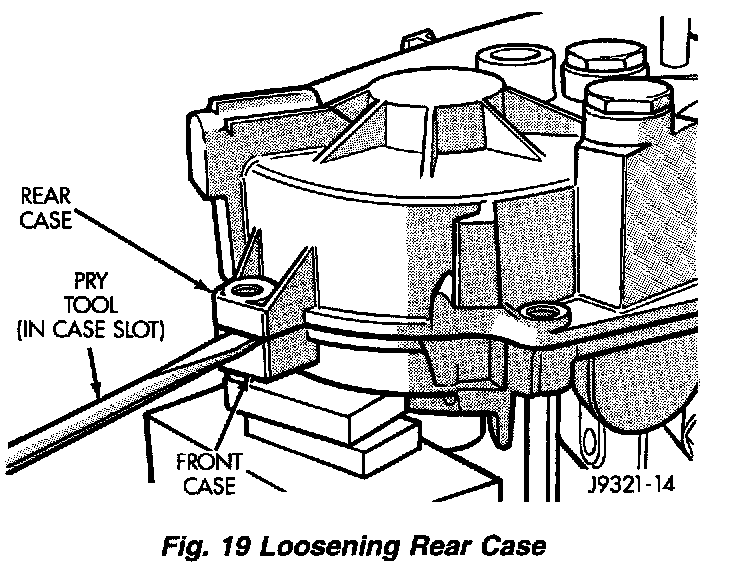 REAR CASE

PRY TOOL (IN CASE SLOT)

FRONT CASE

J9321-14

Fig. 19 Loosening Rear Case