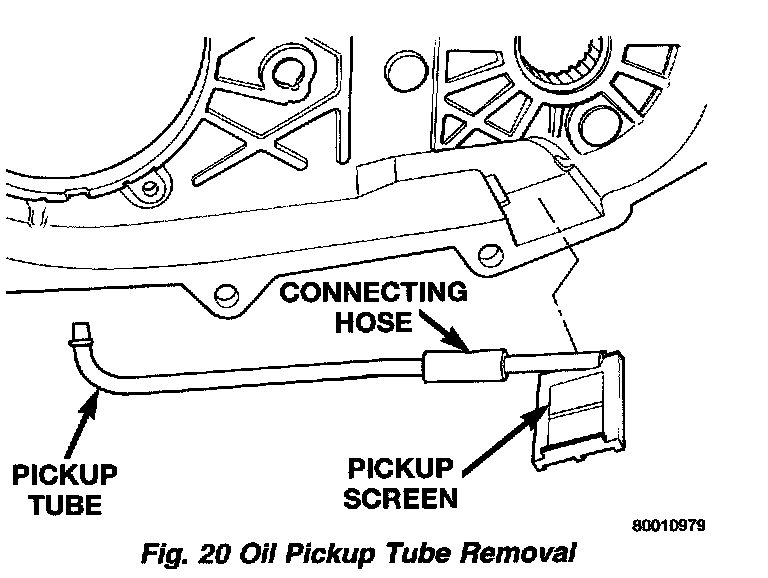 CONNECTING HOSE

PICKUP TUBE

PICKUP SCREEN

80010979

Fig. 20 Oil Pickup Tube Removal