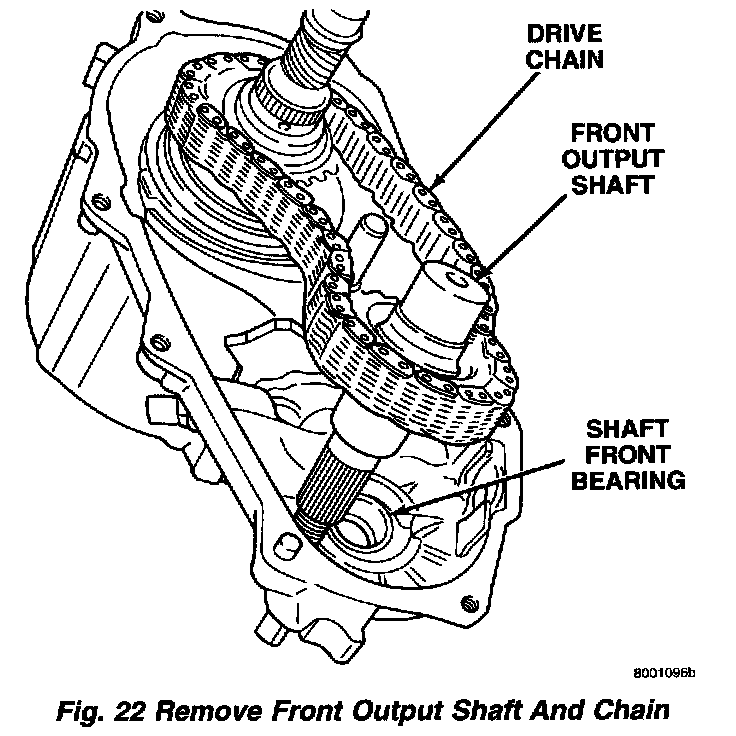 DRIVE CHAIN

FRONT OUTPUT SHAFT

SHAFT FRONT BEARING

8001096b

Fig. 22 Remove Front Output Shaft And Chain