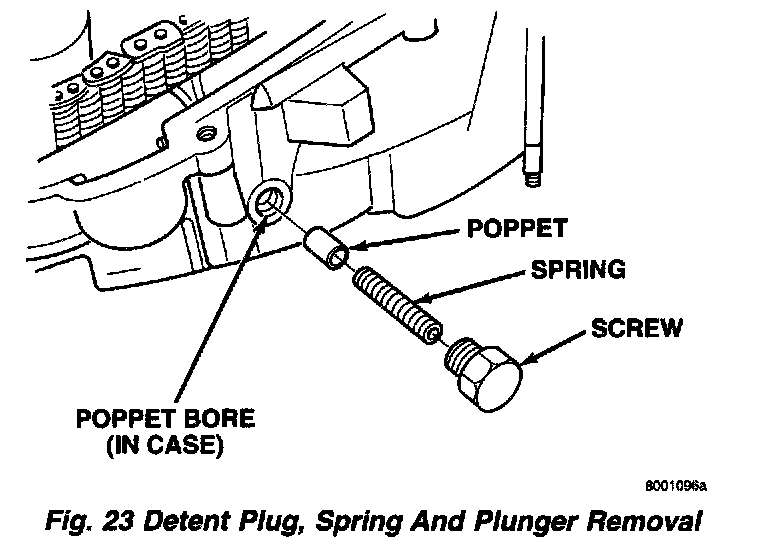 POPPET
SPRING
SCREW
POPPET BORE
(IN CASE)

8001096a

Fig. 23 Detent Plug, Spring And Plunger Removal