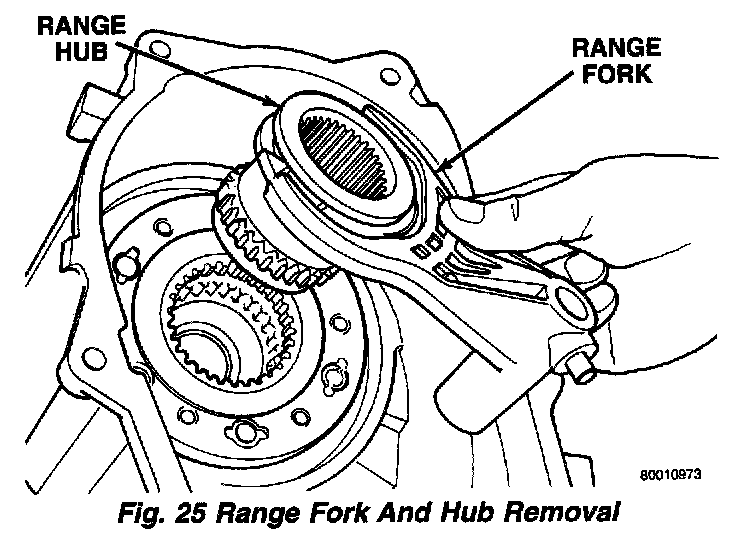 RANGE HUB

RANGE FORK

80010973

Fig. 25 Range Fork And Hub Removal