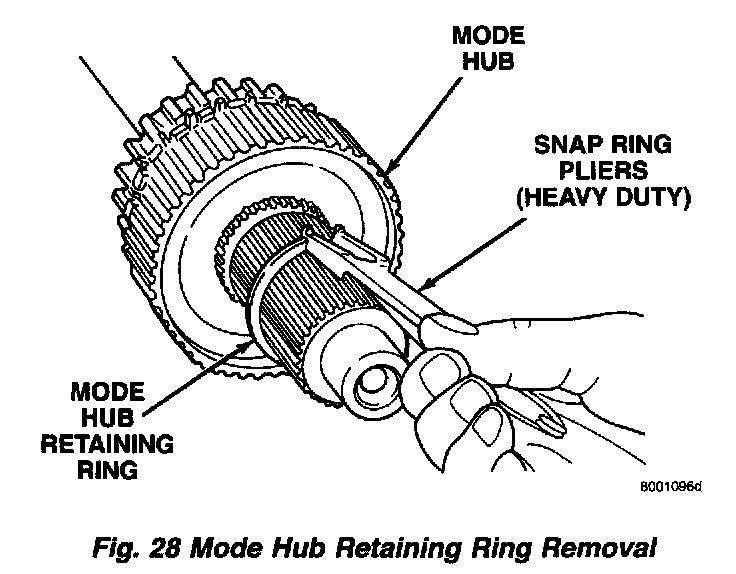 MODE HUB

SNAP RING PLIERS (HEAVY DUTY)

MODE HUB RETAINING RING

8001096d

Fig. 28 Mode Hub Retaining Ring Removal