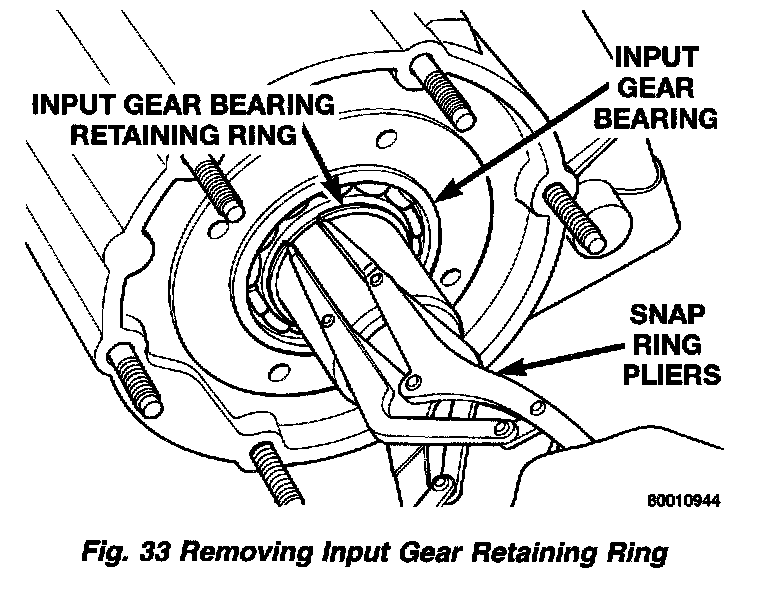 INPUT GEAR BEARING RETAINING RING

INPUT GEAR BEARING

SNAP RING PLIERS

80010944

Fig. 33 Removing Input Gear Retaining Ring