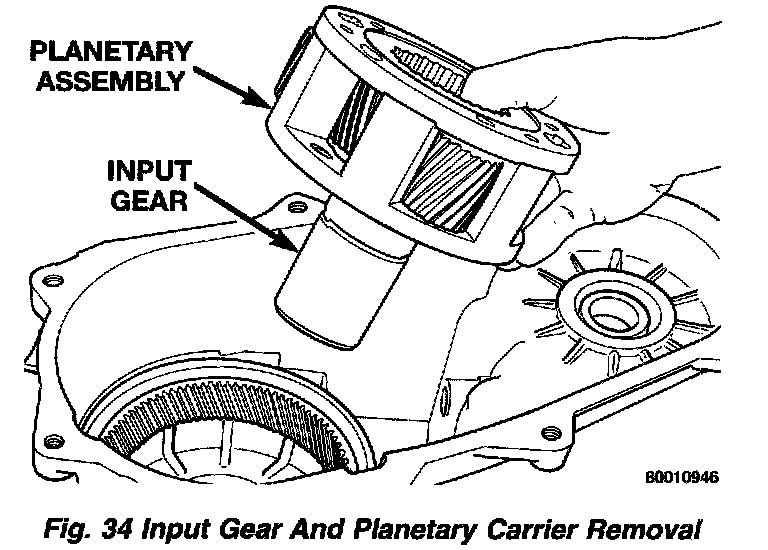 PLANETARY ASSEMBLY

INPUT GEAR

80010946

Fig. 34 Input Gear And Planetary Carrier Removal